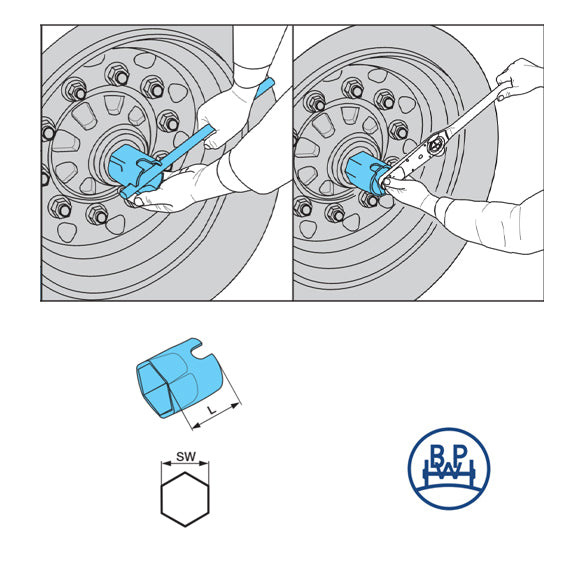 L

SW

BPW