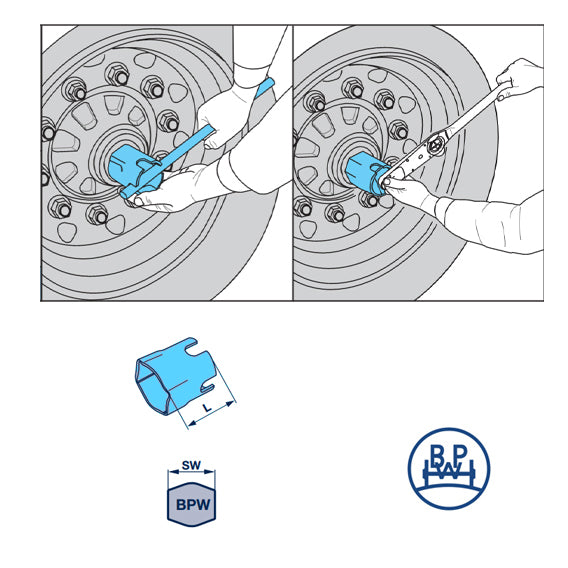 L

SW

BPW

BPW